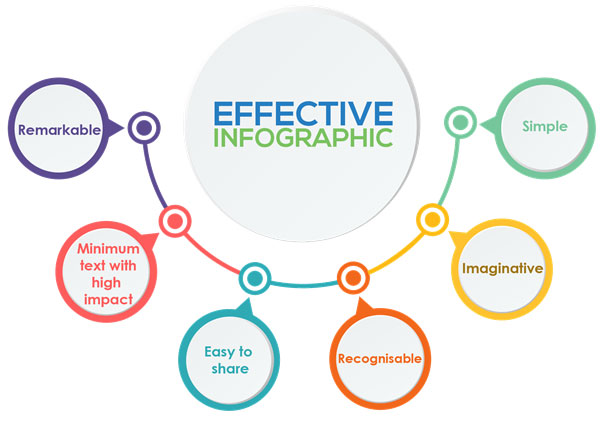 EFFECTIVE
INFOGRAPHIC

Remarkable

Minimum text with high impact

Easy to share

Recognisable

Imaginative

Simple